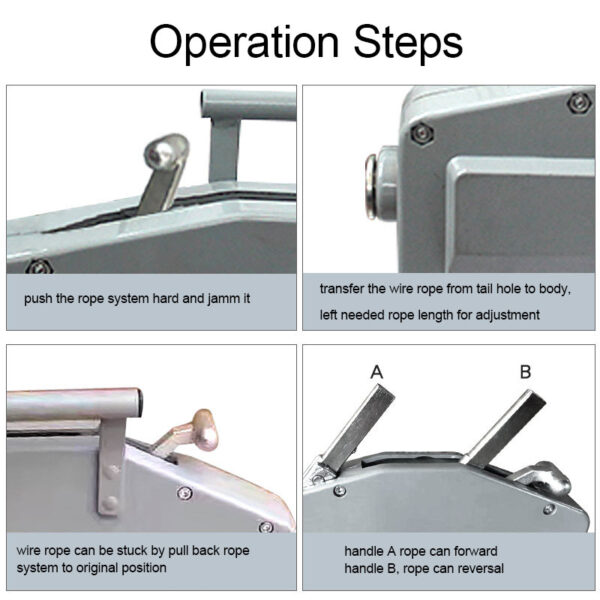 Operation Steps

push the rope system hard and jamm it

transfer the wire rope from tail hole to body, left needed rope length for adjustment

wire rope can be stuck by pull back rope system to original position

A

B

handle A rope can forward
handle B, rope can reversal